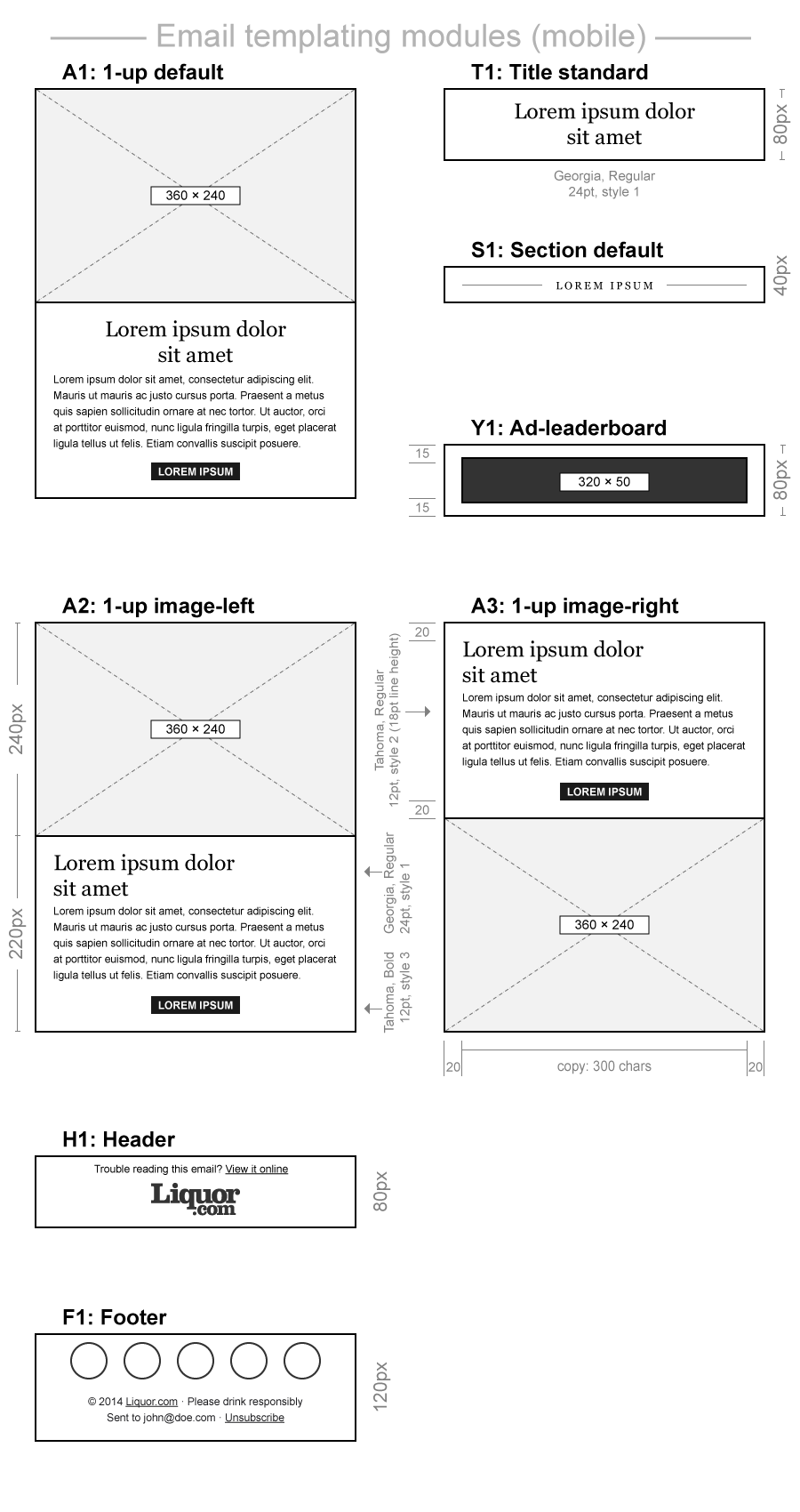 Email templating modules (mobile)

A1: 1-up default

360 × 240

Lorem ipsum dolor sit amet

Lorem ipsum dolor sit amet, consectetur adipiscing elit. Mauris ut mauris ac justo cursus porta. Praesent a metus quis sapien sollicitudin ornare at nec tortor. Ut auctor, orci at porttitor euismod, nunc ligula fringilla turpis, eget placerat ligula tellus ut felis. Etiam convallis suscipit posuere.

LOREM IPSUM

T1: Title standard

Lorem ipsum dolor sit amet

80px

Georgia, Regular 24pt, style 1

S1: Section default

LOREM IPSUM

40px

Y1: Ad-leaderboard

15

320 × 50

15

80px

A2: 1-up image-left

240px

360 × 240

220px

Lorem ipsum dolor sit amet

Lorem ipsum dolor sit amet, consectetur adipiscing elit. Mauris ut mauris ac justo cursus porta. Praesent a metus quis sapien sollicitudin ornare at nec tortor. Ut auctor, orci at porttitor euismod, nunc ligula fringilla turpis, eget placerat ligula tellus ut felis. Etiam convallis suscipit posuere.

LOREM IPSUM

Tahoma, Regular 12pt, style 2 (18pt line height)

Georgia, Regular 24pt, style 1

Tahoma, Bold 12pt, style 3

A3: 1-up image-right

20

Lorem ipsum dolor sit amet

Lorem ipsum dolor sit amet, consectetur adipiscing elit. Mauris ut mauris ac justo cursus porta. Praesent a metus quis sapien sollicitudin ornare at nec tortor. Ut auctor, orci at porttitor euismod, nunc ligula fringilla turpis, eget placerat ligula tellus ut felis. Etiam convallis suscipit posuere.

LOREM IPSUM

20

360 × 240

20 copy: 300 chars 20

H1: Header

Trouble reading this email? View it online

Liquor.com

80px

F1: Footer

© 2014 Liquor.com · Please drink responsibly
Sent to john@doe.com · Unsubscribe

120px